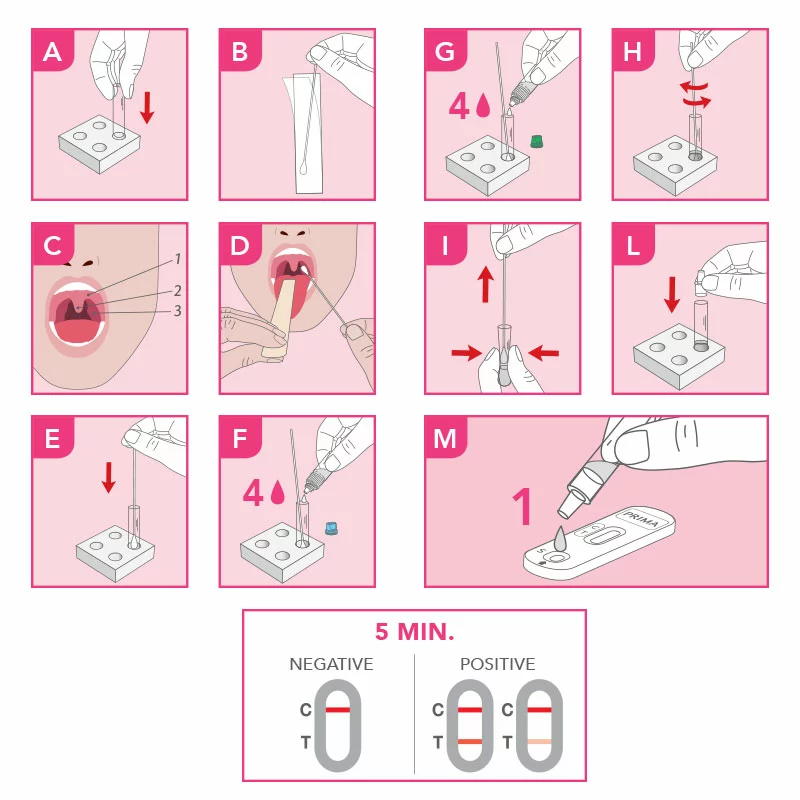 A

B

G

4

H

C

1
2
3

D

I

L

E

F

4

M

1

PRIMA

S

5 MIN.

NEGATIVE

C
T

POSITIVE

C
T

C
T